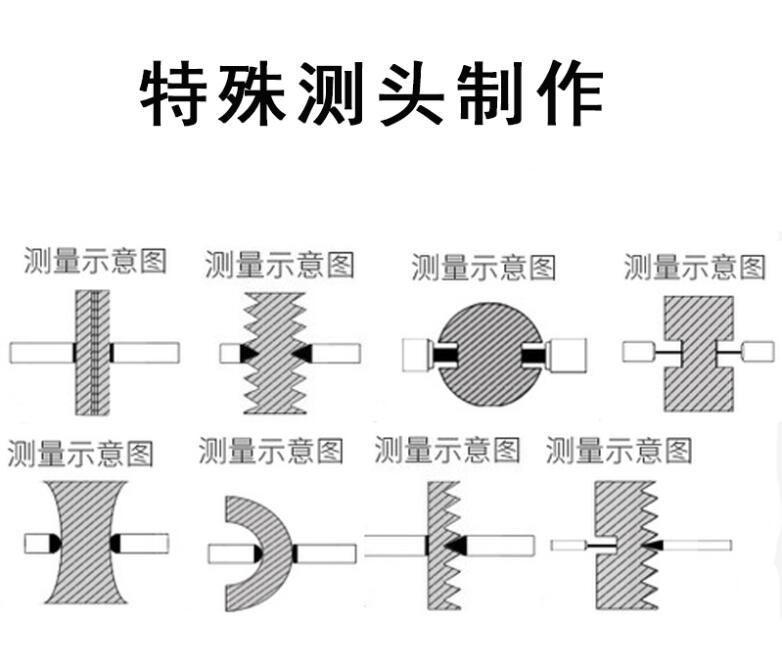 特殊测头制作

测量示意图

测量示意图

测量示意图

测量示意图

测量示意图

测量示意图

测量示意图

测量示意图